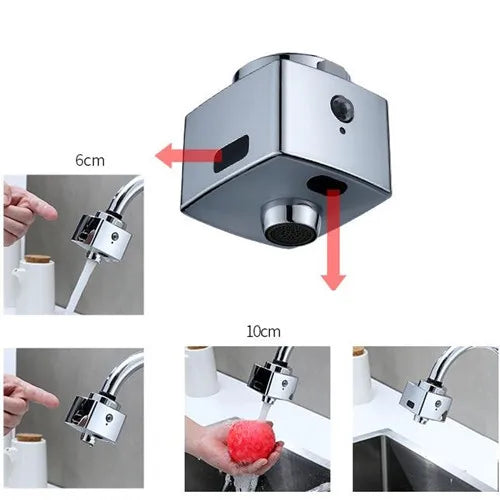 6cm

10cm